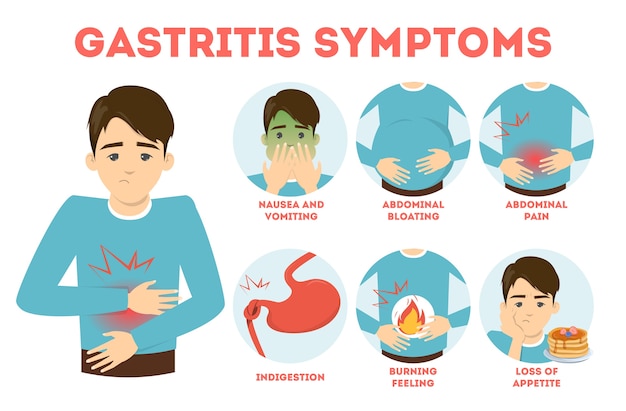 GASTRITIS SYMPTOMS

NAUSEA AND VOMITING

ABDOMINAL BLOATING

ABDOMINAL PAIN

INDIGESTION

BURNING FEELING

LOSS OF APPETITE